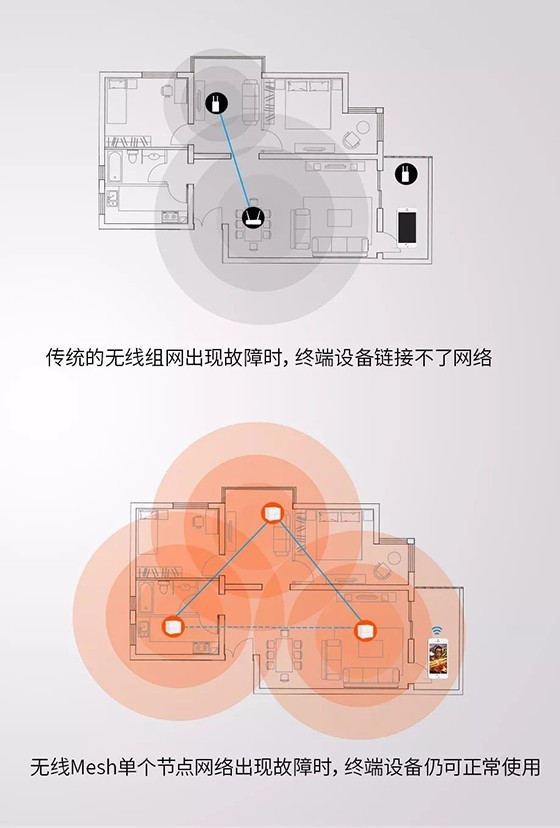 传统的无线组网出现故障时，终端设备链接不了网络

无线Mesh单个节点网络出现故障时，终端设备仍可正常使用