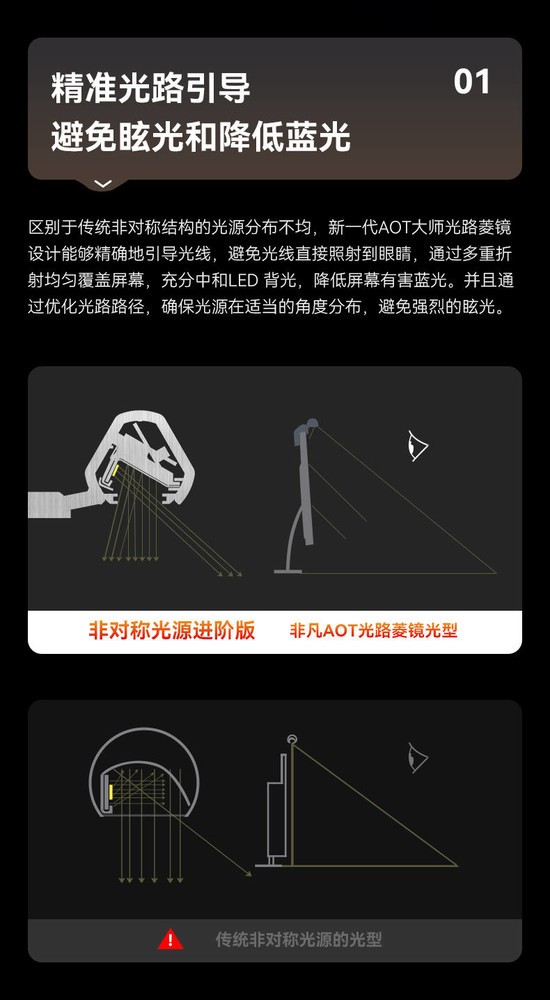 精准光路引导
避免眩光和降低蓝光

01

区别于传统非对称结构的光源分布不均，新一代AOT大师光路菱镜设计能够精确地引导光线，避免光线直接照射到眼睛，通过多重折射均匀覆盖屏幕，充分中和LED 背光，降低屏幕有害蓝光。并且通过优化光路路径，确保光源在适当的角度分布，避免强烈的眩光。

非对称光源进阶版

非凡AOT光路菱镜光型

传统非对称光源的光型