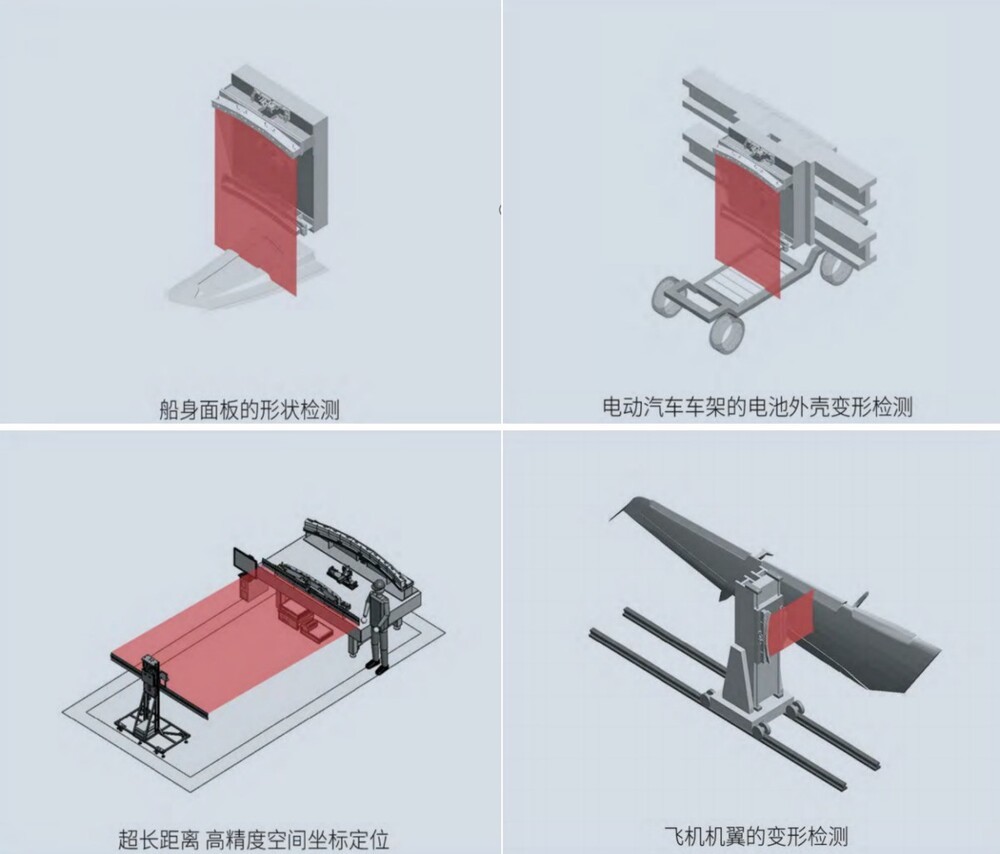 船身面板的形状检测

电动汽车车架的电池外壳变形检测

超长距离 高精度空间坐标定位

飞机机翼的变形检测