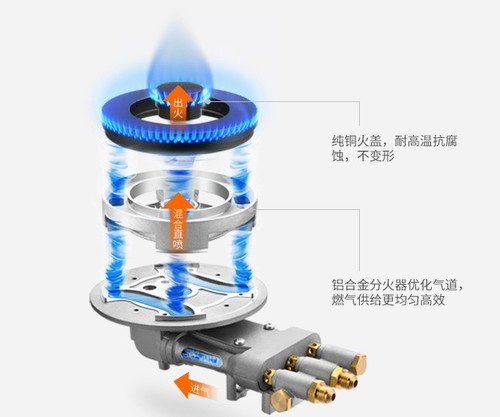 出火

纯铜火盖，耐高温抗腐蚀，不变形

混合直喷

铝合金分火器优化气道，燃气供给更均匀高效

进气