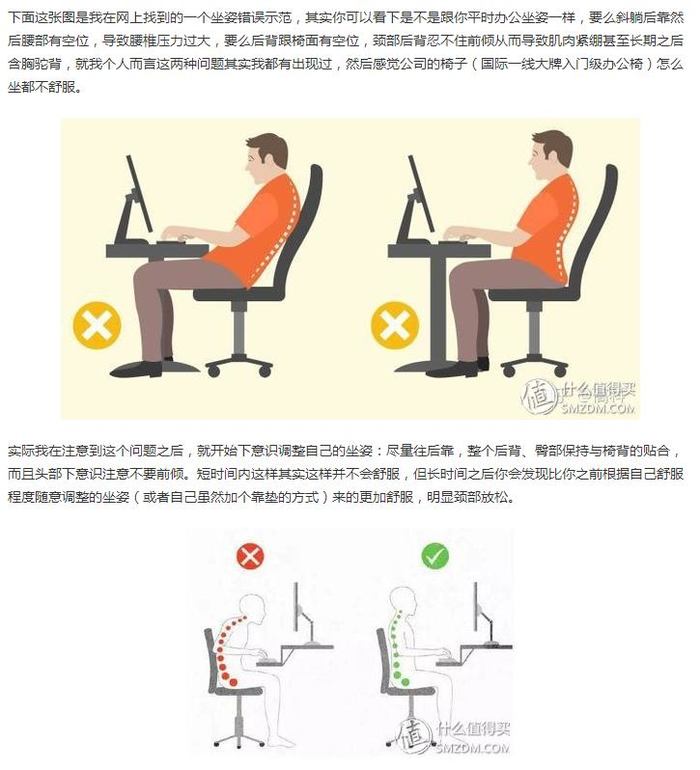 下面这张图是我在网上找到的一个坐姿错误示范，其实你可以看下是不是跟你平时办公坐姿一样，要么斜躺后靠然后腰部有空位，导致腰椎压力过大，要么后背跟椅面有空位，颈部后背忍不住前倾从而导致肌肉紧绷甚至长期之后含胸驼背，就我个人而言这两种问题其实我都有出现过，然后感觉公司的椅子（国际一线大牌入门级办公椅）怎么坐都不舒服。

值 什么值得买 SMZDM.COM

实际我在注意到这个问题之后，就开始下意识调整自己的坐姿：尽量往后靠，整个后背、臀部保持与椅背的贴合，而且头部下意识注意不要前倾。短时间内这样其实这样并不会舒服，但长时间之后你会发现比你之前根据自己舒服程度随意调整的坐姿（或者自己虽然加个靠垫的方式）来的更加舒服，明显颈部放松。

值 什么值得买 SMZDM.COM