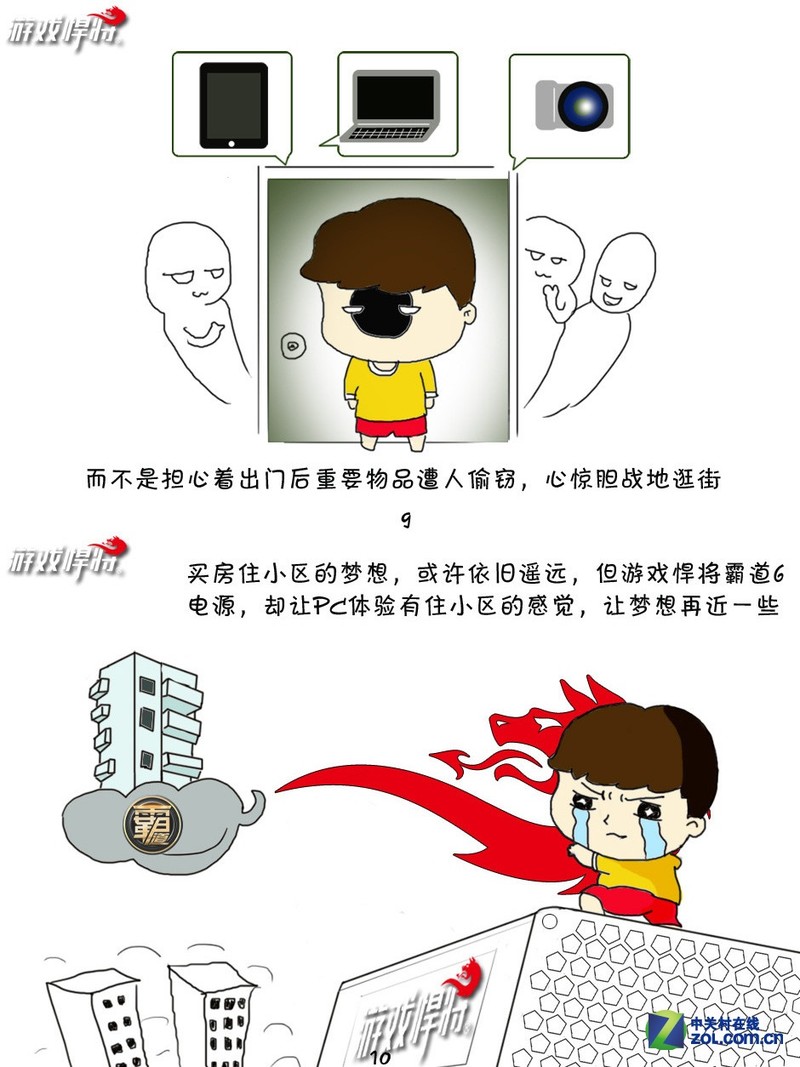 游戏悍将

而不是担心着出门后重要物品遭人偷窃，心惊胆战地逛街

9

游戏悍将

买房住小区的梦想，或许依旧遥远，但游戏悍将霸道6电源，却让PC体验有住小区的感觉，让梦想再近一些

霸道

游戏悍将

10

中关村在线
ZOL.com.cn