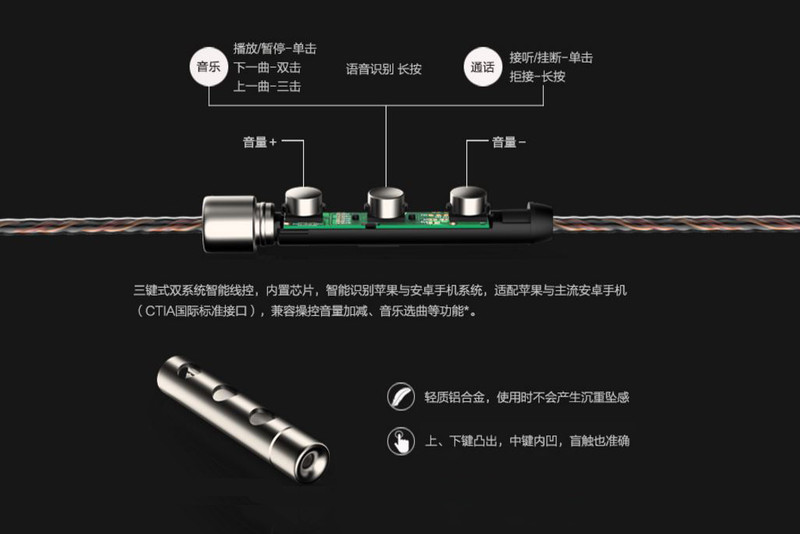 音乐
播放/暂停-单击
下一曲-双击
上一曲-三击

语音识别 长按

通话
接听/挂断-单击
拒接-长按

音量 +

音量 -

三键式双系统智能线控，内置芯片，智能识别苹果与安卓手机系统，适配苹果与主流安卓手机（CTIA国际标准接口），兼容操控音量加减、音乐选曲等功能*。

轻质铝合金，使用时不会产生沉重坠感

上、下键凸出，中键内凹，盲触也准确