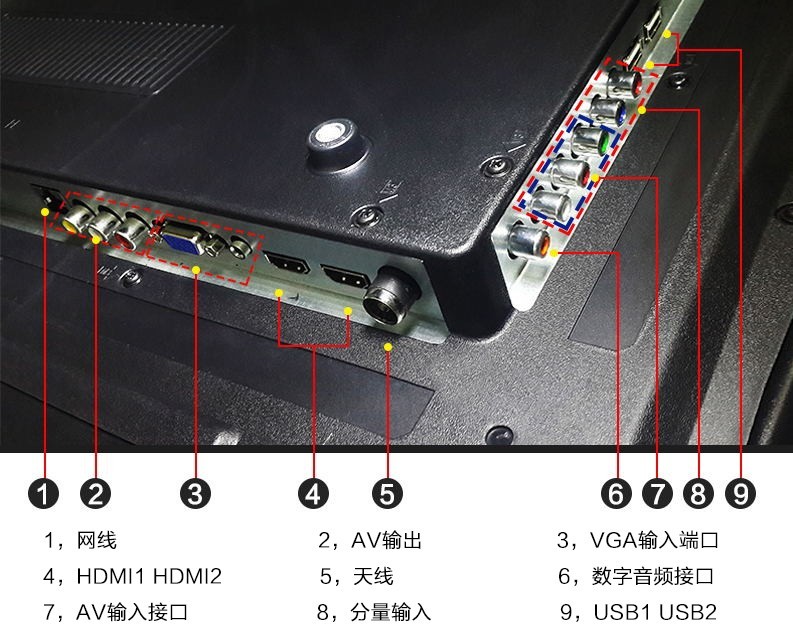 1 2 3 4 5 6 7 8 9

1，网线
2，AV输出
3，VGA输入端口
4，HDMI1 HDMI2
5，天线
6，数字音频接口
7，AV输入接口
8，分量输入
9，USB1 USB2