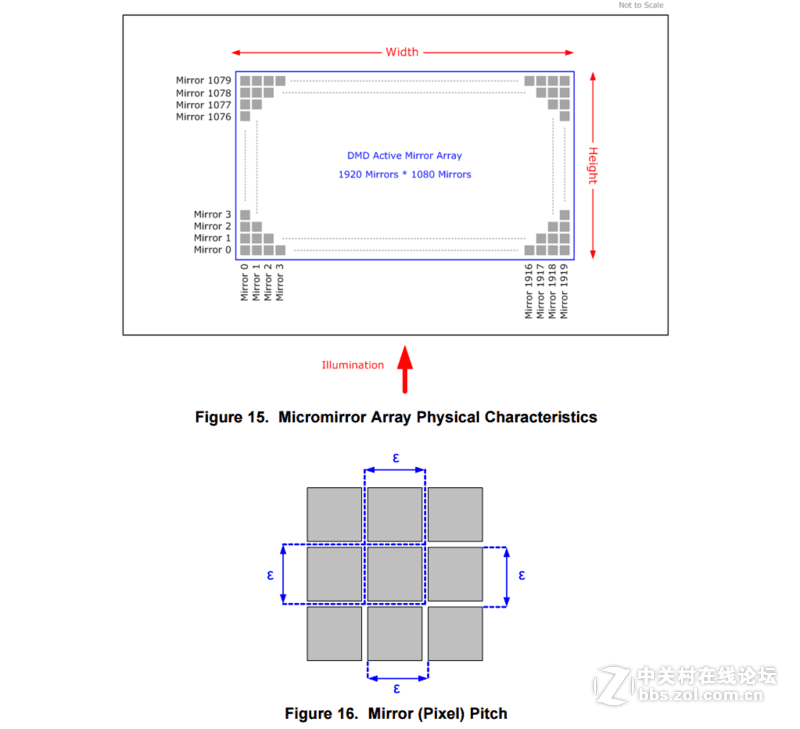 Not to Scale

Width

Mirror 1079
Mirror 1078
Mirror 1077
Mirror 1076

DMD Active Mirror Array
1920 Mirrors * 1080 Mirrors

Height

Mirror 3
Mirror 2
Mirror 1
Mirror 0

Mirror 0
Mirror 1
Mirror 2
Mirror 3

Mirror 1916
Mirror 1917
Mirror 1918
Mirror 1919

Illumination

Figure 15. Micromirror Array Physical Characteristics

ε
ε
ε
ε

Figure 16. Mirror (Pixel) Pitch

中关村在线论坛
bbs.zol.com.cn