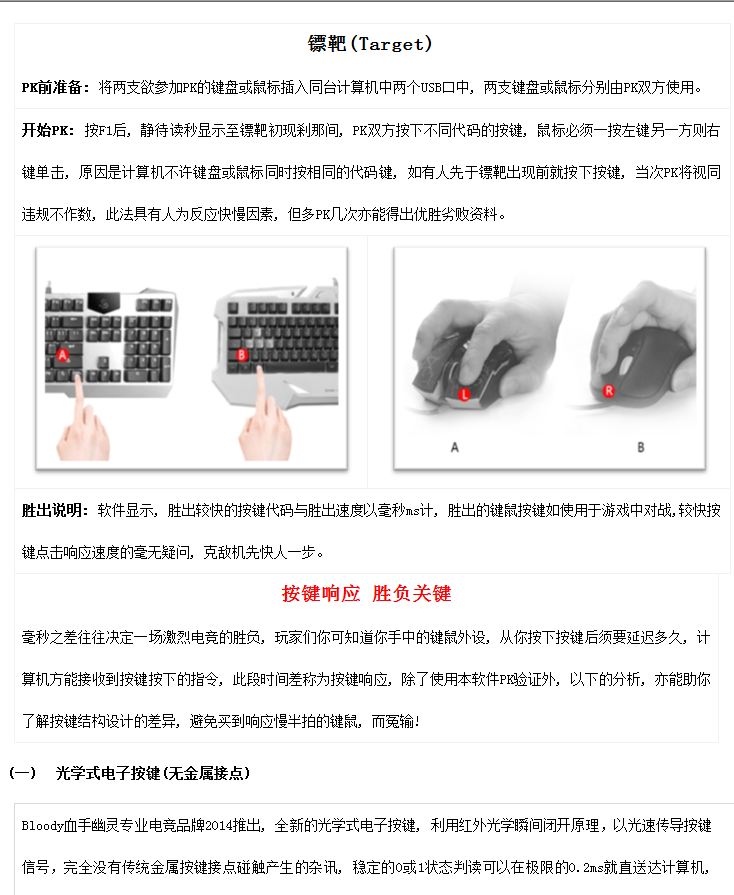 镖靶(Target)

PK前准备：将两支欲参加PK的键盘或鼠标插入同台计算机中两个USB口中，两支键盘或鼠标分别由PK双方使用。

开始PK：按F1后，静待读秒显示至镖靶初现刹那间，PK双方按下不同代码的按键，鼠标必须一按左键另一方则右键单击，原因是计算机不许键盘或鼠标同时按相同的代码键，如有人先于镖靶出现前就按下按键，当次PK将视同违规不作数，此法具有人为反应快慢因素，但多PK几次亦能得出优胜劣败资料。

A

B

L

R

A

B

胜出说明：软件显示，胜出较快的按键代码与胜出速度以毫秒ms计，胜出的键鼠按键如使用于游戏中对战,较快按键点击响应速度的毫无疑问，克敌机先快人一步。

按键响应 胜负关键

毫秒之差往往决定一场激烈电竞的胜负，玩家们你可知道你手中的键鼠外设，从你按下按键后须要延迟多久，计算机方能接收到按键按下的指令，此段时间差称为按键响应，除了使用本软件PK验证外，以下的分析，亦能助你了解按键结构设计的差异，避免买到响应慢半拍的键鼠，而冤输！

(一) 光学式电子按键(无金属接点)

Bloody血手幽灵专业电竞品牌2014推出，全新的光学式电子按键，利用红外光学瞬间闭开原理，以光速传导按键信号，完全没有传统金属按键接点碰触产生的杂讯，稳定的0或1状态判读可以在极限的0.2ms就直送达计算机，