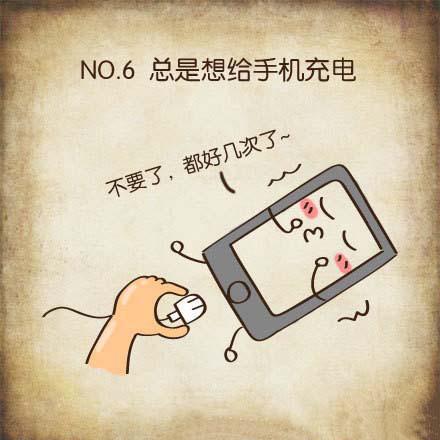 NO.6 总是想给手机充电

不要了，都好几次了~