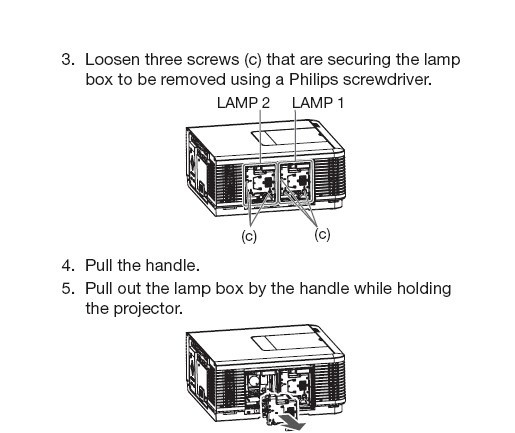 3. Loosen three screws (c) that are securing the lamp box to be removed using a Philips screwdriver.

LAMP 2 LAMP 1

(c) (c)

4. Pull the handle.

5. Pull out the lamp box by the handle while holding the projector.