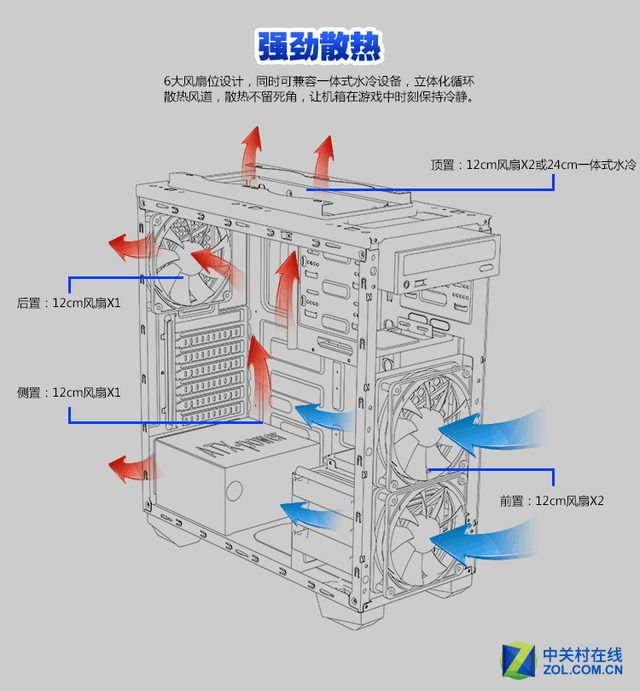 强劲散热

6大风扇位设计，同时可兼容一体式水冷设备，立体化循环散热风道，散热不留死角，让机箱在游戏中时刻保持冷静。

顶置：12cm风扇X2或24cm一体式水冷

后置：12cm风扇X1

侧置：12cm风扇X1

ATX-power

前置：12cm风扇X2

中关村在线
ZOL.COM.CN