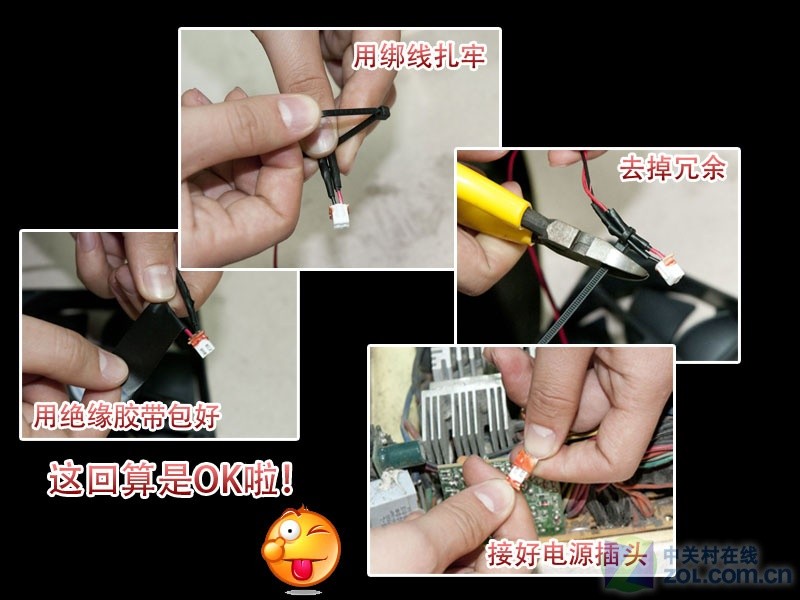 用绑线扎牢

去掉冗余

用绝缘胶带包好

这回算是OK啦!

接好电源插头

中关村在线
ZOL.COM.CN