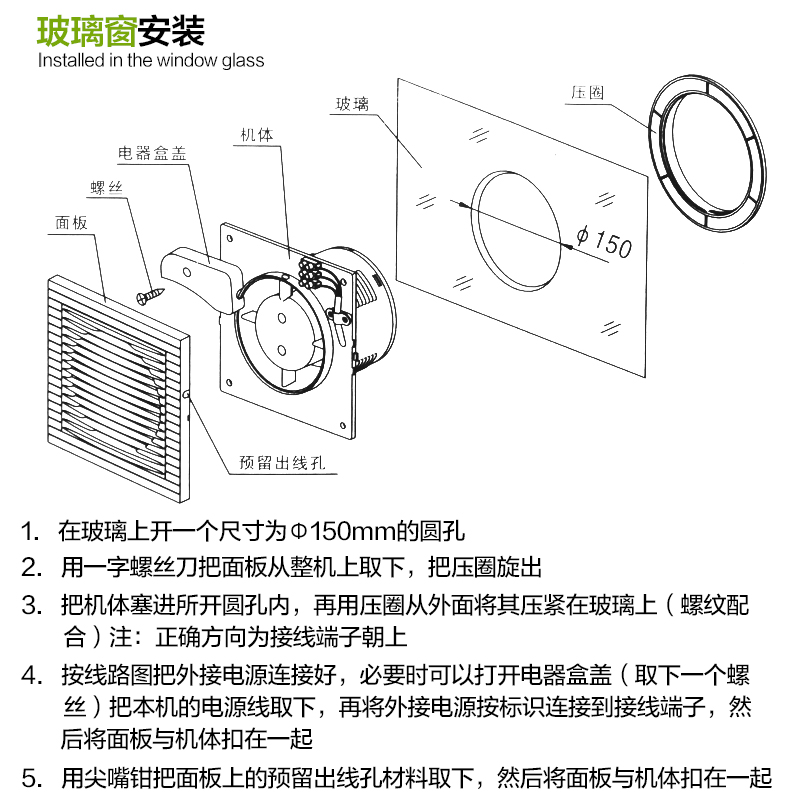 玻璃窗安装
Installed in the window glass

玻璃

压圈

机体

电器盒盖

螺丝

面板

$\phi 150$

预留出线孔

1. 在玻璃上开一个尺寸为Φ150mm的圆孔
2. 用一字螺丝刀把面板从整机上取下，把压圈旋出
3. 把机体塞进所开圆孔内，再用压圈从外面将其压紧在玻璃上（螺纹配合）注：正确方向为接线端子朝上
4. 按线路图把外接电源连接好，必要时可以打开电器盒盖（取下一个螺丝）把本机的电源线取下，再将外接电源按标识连接到接线端子，然后将面板与机体扣在一起
5. 用尖嘴钳把面板上的预留出线孔材料取下，然后将面板与机体扣在一起