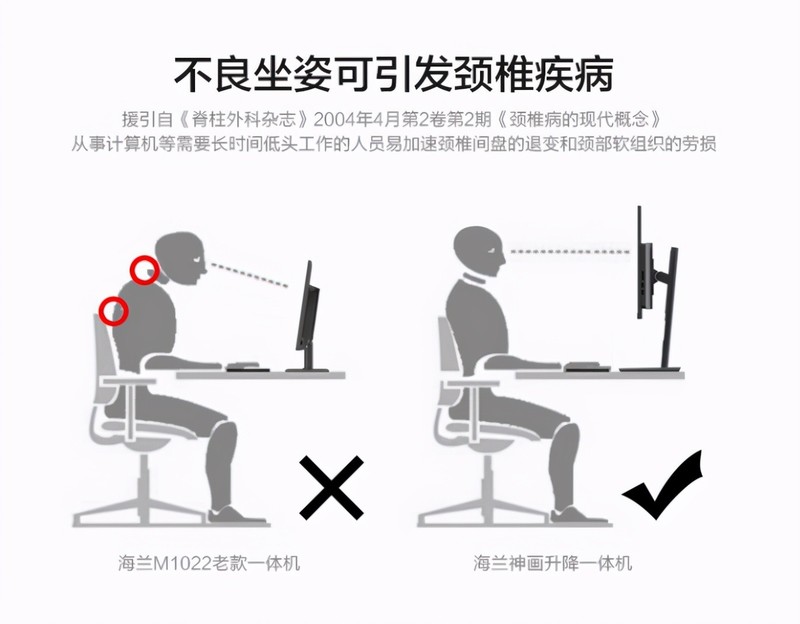 不良坐姿可引发颈椎疾病

援引自《脊柱外科杂志》2004年4月第2卷第2期《颈椎病的现代概念》
从事计算机等需要长时间低头工作的人员易加速颈椎间盘的退变和颈部软组织的劳损

海兰M1022老款一体机

海兰神画升降一体机