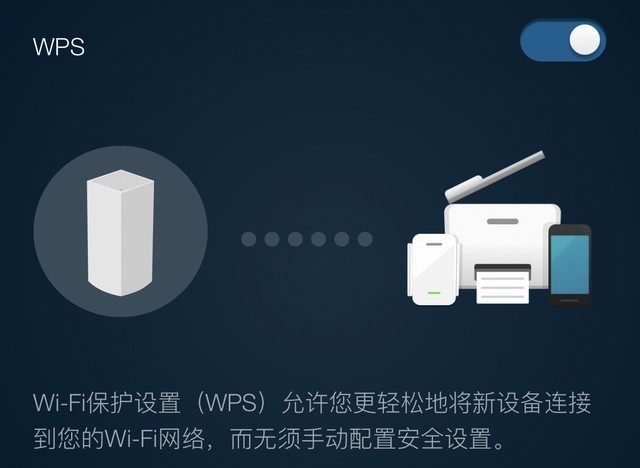 WPS

Wi-Fi保护设置（WPS）允许您更轻松地将新设备连接到您的Wi-Fi网络，而无须手动配置安全设置。