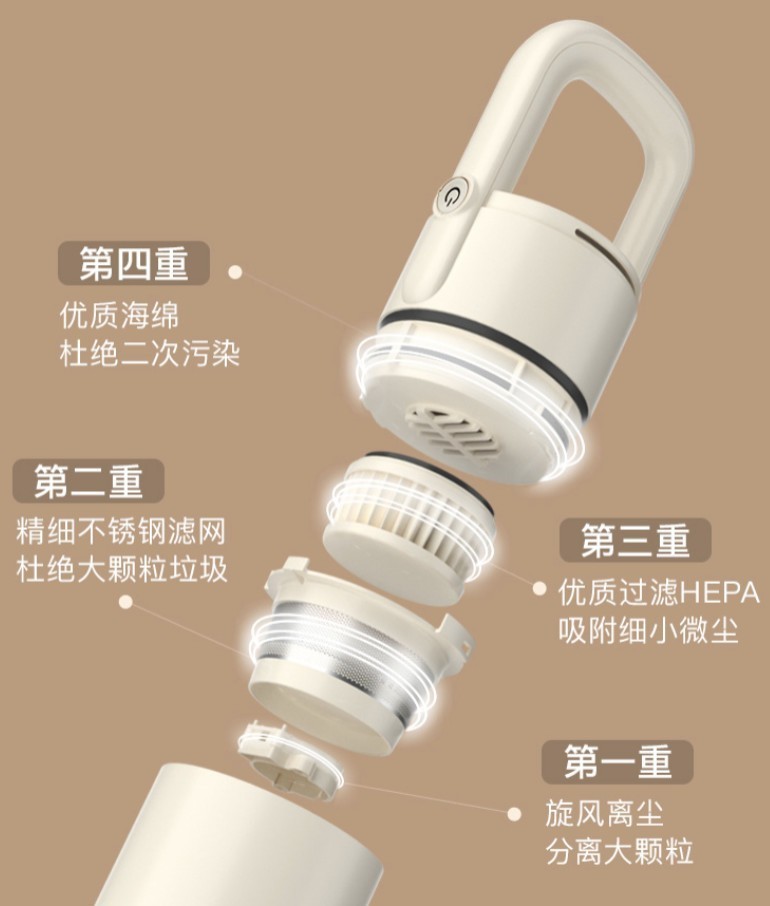 第四重
优质海绵
杜绝二次污染

第二重
精细不锈钢滤网
杜绝大颗粒垃圾

第三重
优质过滤HEPA
吸附细小微尘

第一重
旋风离尘
分离大颗粒