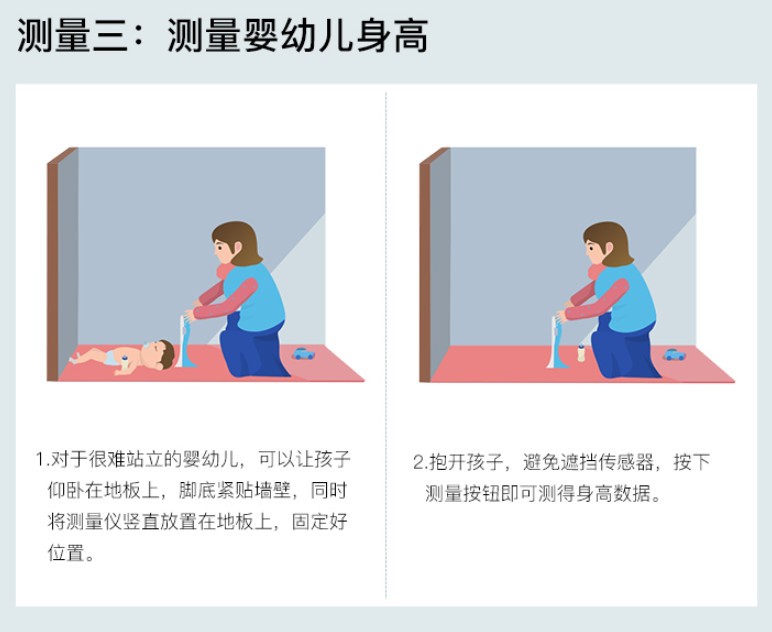 测量三：测量婴幼儿身高

1.对于很难站立的婴幼儿，可以让孩子仰卧在地板上，脚底紧贴墙壁，同时将测量仪竖直放置在地板上，固定好位置。

2.抱开孩子，避免遮挡传感器，按下测量按钮即可测得身高数据。