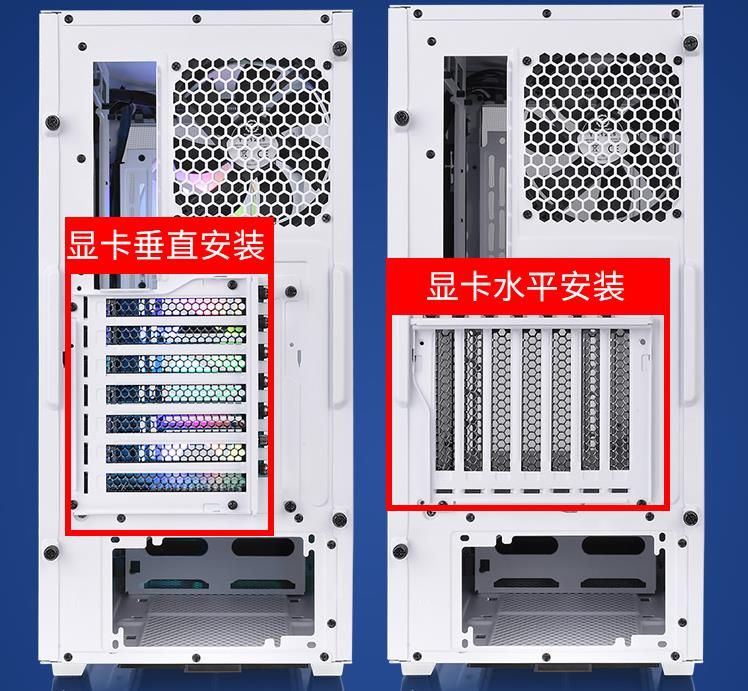 显卡垂直安装

显卡水平安装