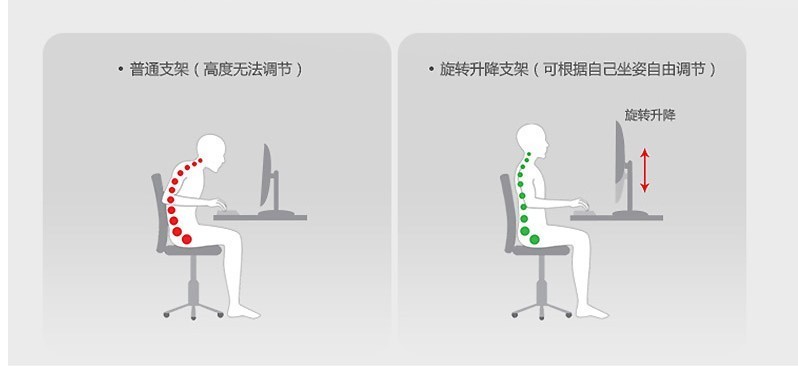 • 普通支架（高度无法调节）

• 旋转升降支架（可根据自己坐姿自由调节）

旋转升降