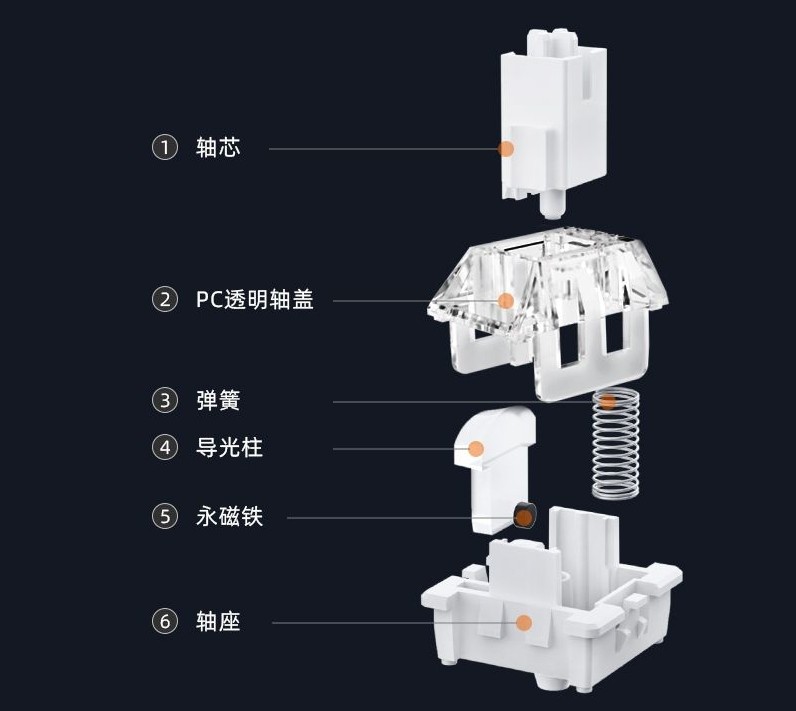 ① 轴芯

② PC透明轴盖

③ 弹簧

④ 导光柱

⑤ 永磁铁

⑥ 轴座