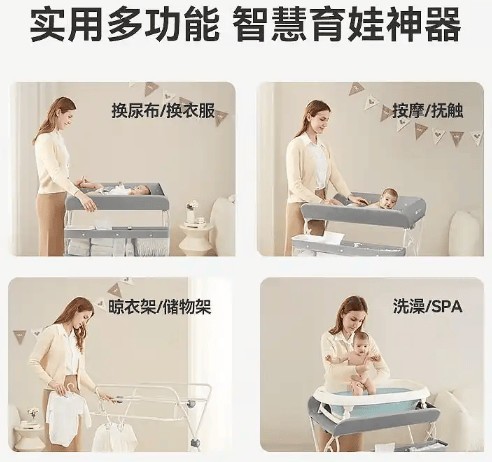 实用多功能 智慧育娃神器

换尿布/换衣服

按摩/抚触

晾衣架/储物架

洗澡/SPA