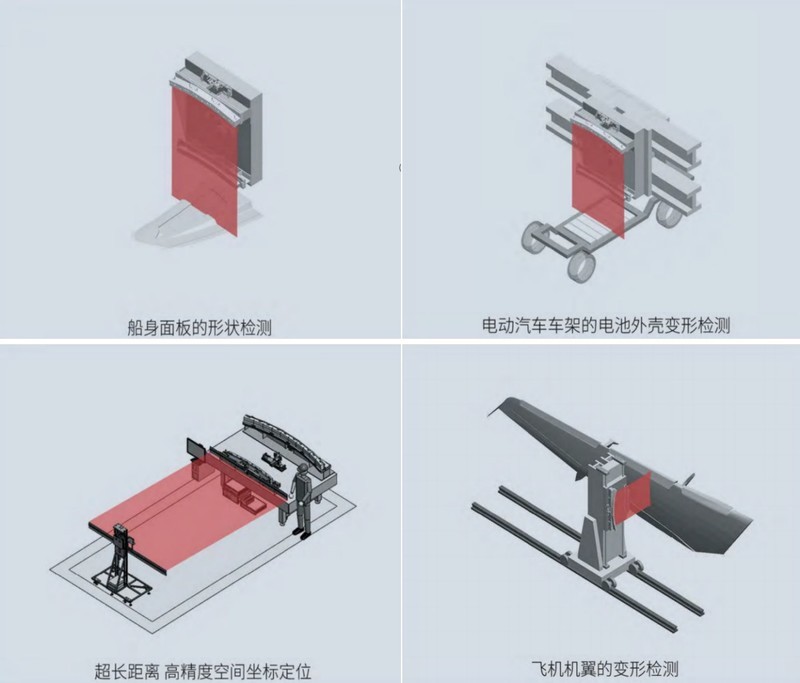 船身面板的形状检测

电动汽车车架的电池外壳变形检测

超长距离 高精度空间坐标定位

飞机机翼的变形检测