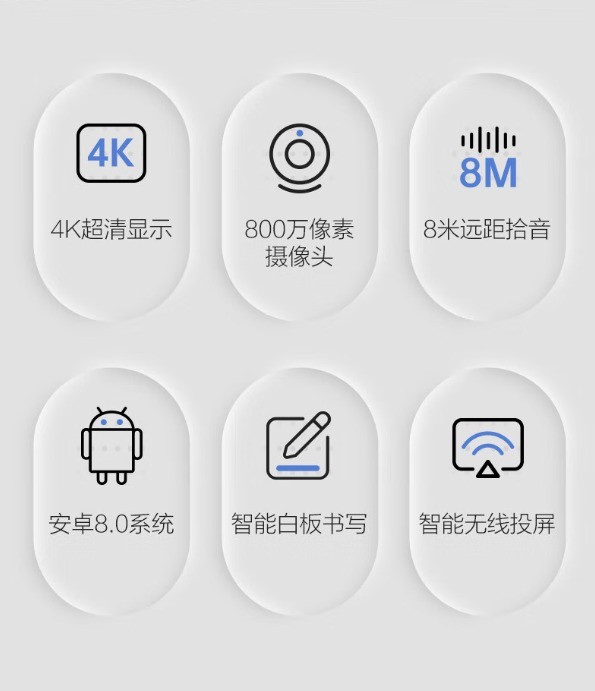 4K

4K超清显示

800万像素
摄像头

8M

8米远距拾音

安卓8.0系统

智能白板书写

智能无线投屏