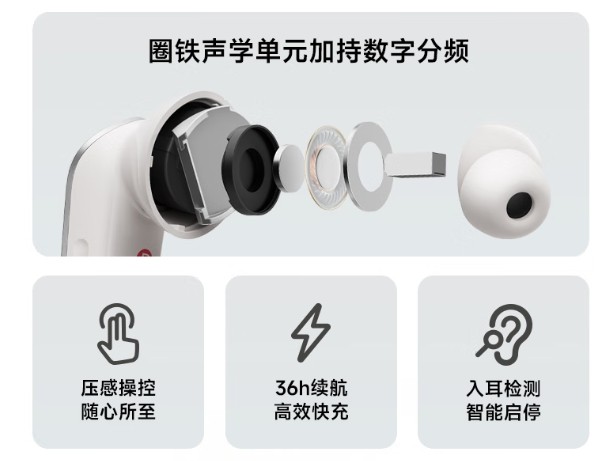 圈铁声学单元加持数字分频

压感操控
随心所至

36h续航
高效快充

入耳检测
智能启停