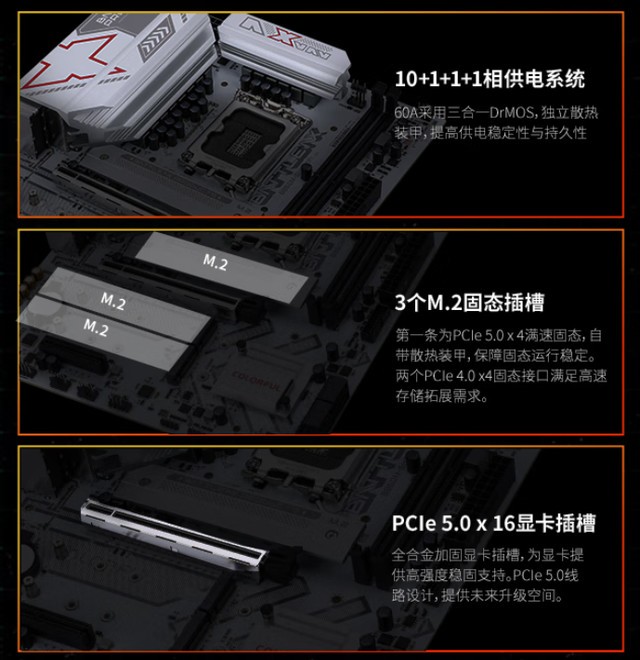 10+1+1+1相供电系统

60A采用三合一DrMOS，独立散热装甲，提高供电稳定性与持久性

M.2

M.2

M.2

COLORFUL

3个M.2固态插槽

第一条为PCIe 5.0 x 4满速固态，自带散热装甲，保障固态运行稳定。两个PCIe 4.0 x4固态接口满足高速存储拓展需求。

PCIe 5.0 x 16显卡插槽

全合金加固显卡插槽，为显卡提供高强度稳固支持。PCIe 5.0线路设计，提供未来升级空间。