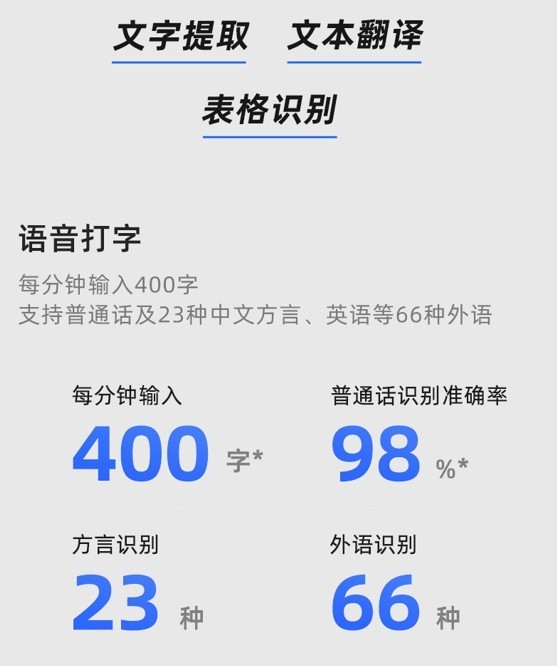 文字提取 文本翻译

表格识别

语音打字

每分钟输入400字
支持普通话及23种中文方言、英语等66种外语

每分钟输入
400 字*

普通话识别准确率
98 %*

方言识别
23 种

外语识别
66 种