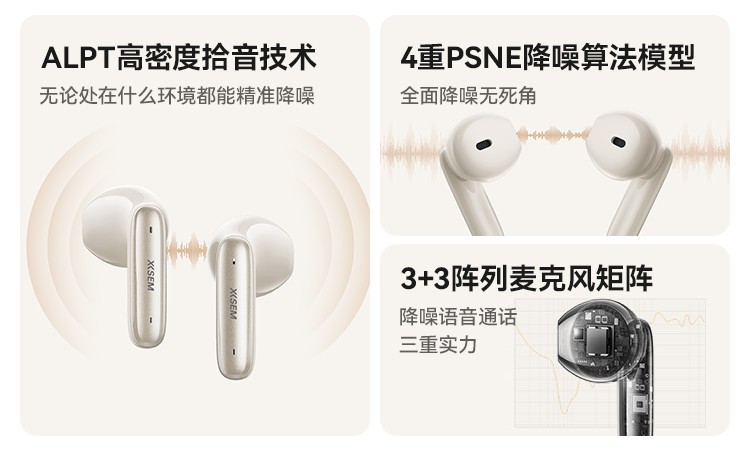 ALPT高密度拾音技术
无论处在什么环境都能精准降噪

XKSEM

XKSEM

4重PSNE降噪算法模型
全面降噪无死角

3+3阵列麦克风矩阵
降噪语音通话
三重实力