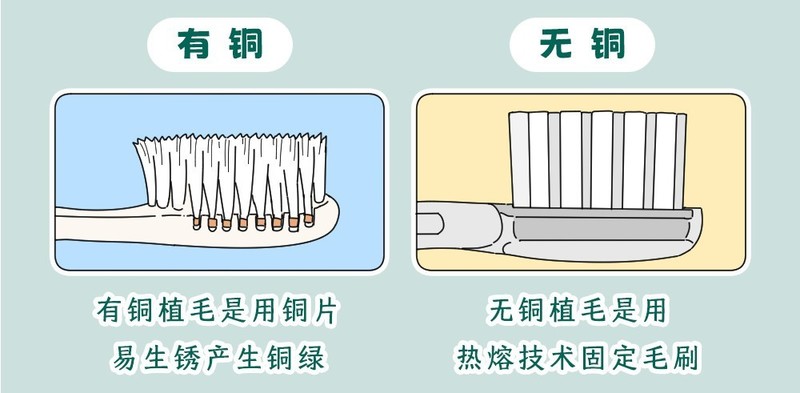 有铜

有铜植毛是用铜片
易生锈产生铜绿

无铜

无铜植毛是用
热熔技术固定毛刷